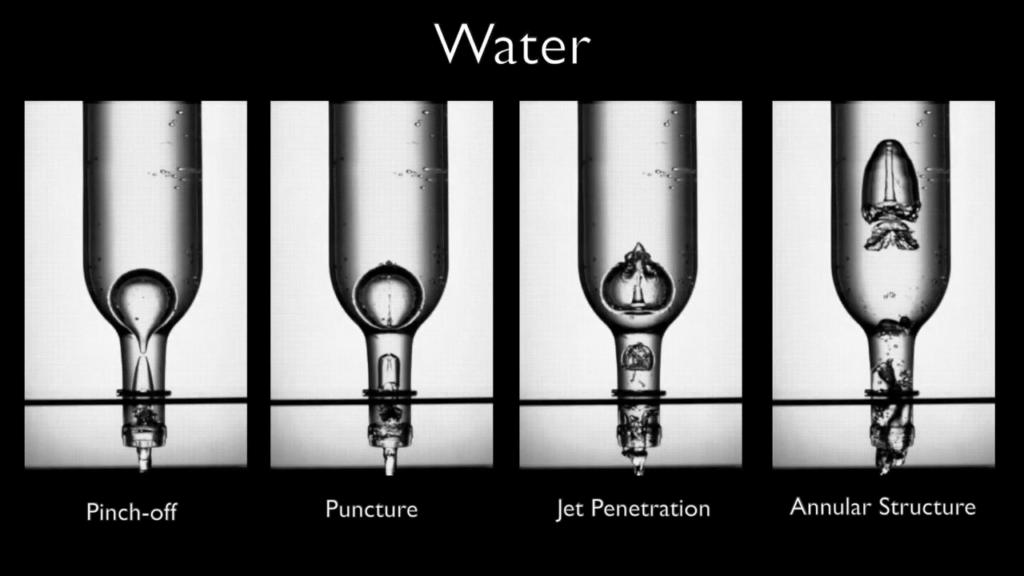 Water

Pinch-off

Puncture

Jet Penetration

Annular Structure